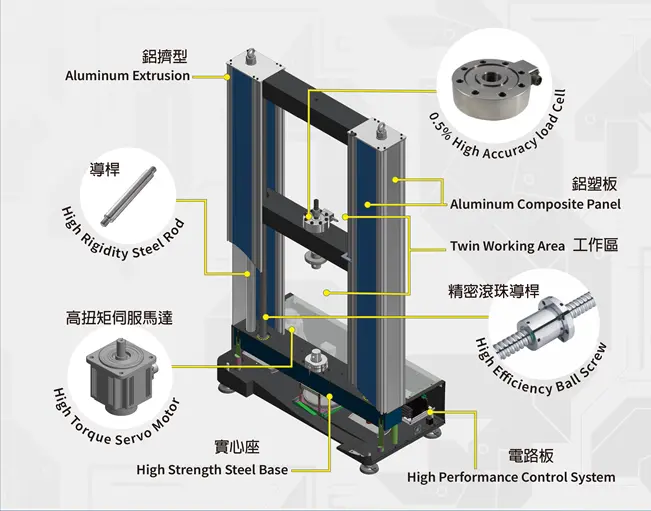 鋁擠型
Aluminum Extrusion

0.5% High Accuracy load Cell

導桿
High Rigidity Steel Rod

鋁塑板
Aluminum Composite Panel

Twin Working Area 工作區

精密滾珠導桿
High Efficiency Ball Screw

高扭矩伺服馬達
High Torque Servo Motor

實心座
High Strength Steel Base

電路板
High Performance Control System